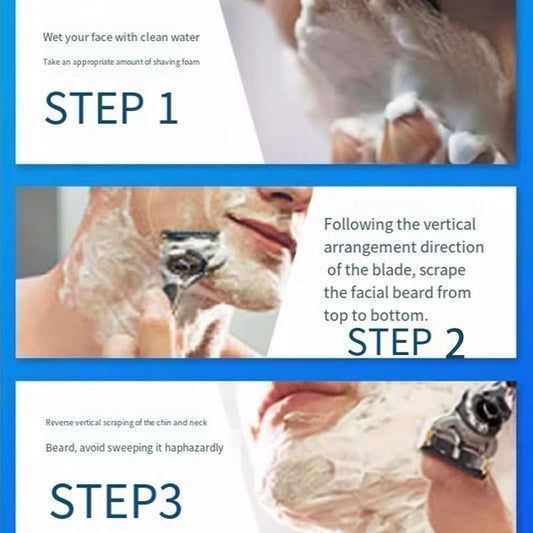 Wet your face with clean water

Take an appropriate amount of shaving foam

STEP 1

Following the vertical arrangement direction of the blade, scrape the facial beard from top to bottom.

STEP 2

Reverse vertical scraping of the chin and neck

Beard, avoid sweeping it haphazardly

STEP3