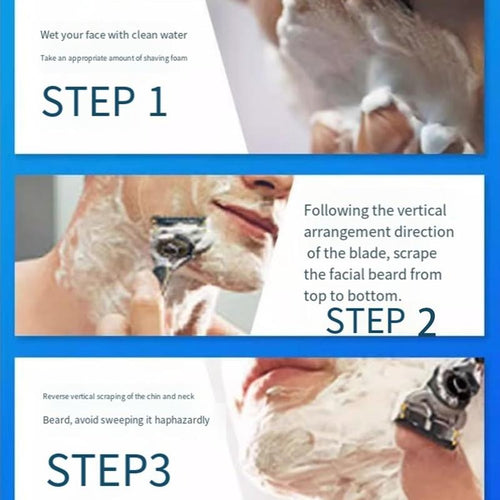 Wet your face with clean water

Take an appropriate amount of shaving foam

STEP 1

Following the vertical arrangement direction of the blade, scrape the facial beard from top to bottom.

STEP 2

Reverse vertical scraping of the chin and neck

Beard, avoid sweeping it haphazardly

STEP3